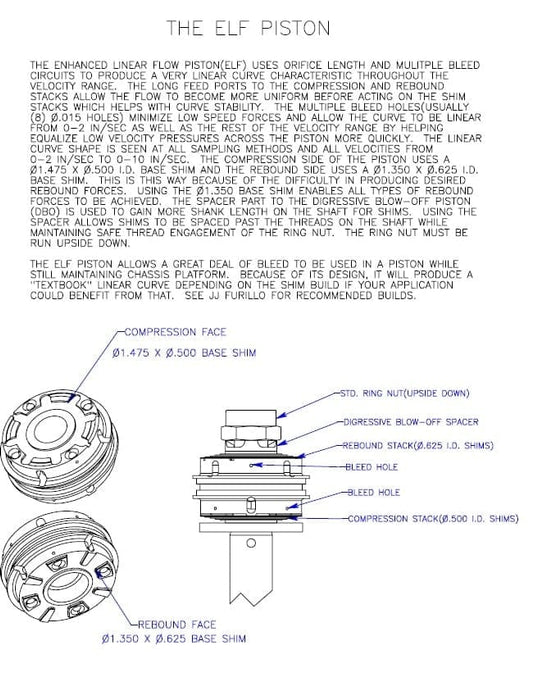 THE ELF PISTON

THE ENHANCED LINEAR FLOW PISTON(ELF) USES ORIFICE LENGTH AND MULITPLE BLEED CIRCUITS TO PRODUCE A VERY LINEAR CURVE CHARACTERISTIC THROUGHOUT THE VELOCITY RANGE. THE LONG FEED PORTS TO THE COMPRESSION AND REBOUND STACKS ALLOW THE FLOW TO BECOME MORE UNIFORM BEFORE ACTING ON THE SHIM STACKS WHICH HELPS WITH CURVE STABILITY. THE MULTIPLE BLEED HOLES(USUALLY (8) Ø.015 HOLES) MINIMIZE LOW SPEED FORCES AND ALLOW THE CURVE TO BE LINEAR FROM 0-2 IN/SEC AS WELL AS THE REST OF THE VELOCITY RANGE BY HELPING EQUALIZE LOW VELOCITY PRESSURES ACROSS THE PISTON MORE QUICKLY. THE LINEAR CURVE SHAPE IS SEEN AT ALL SAMPLING METHODS AND ALL VELOCITIES FROM 0-2 IN/SEC TO 0-10 IN/SEC. THE COMPRESSION SIDE OF THE PISTON USES A Ø1.475 X Ø.500 I.D. BASE SHIM AND THE REBOUND SIDE USES A Ø1.350 X Ø.625 I.D. BASE SHIM. THIS IS THIS WAY BECAUSE OF THE DIFFICULTY IN PRODUCING DESIRED REBOUND FORCES. USING THE Ø1.350 BASE SHIM ENABLES ALL TYPES OF REBOUND FORCES TO BE ACHIEVED. THE SPACER PART TO THE DIGRESSIVE BLOW-OFF PISTON (DBO) IS USED TO GAIN MORE SHANK LENGTH ON THE SHAFT FOR SHIMS. USING THE SPACER ALLOWS SHIMS TO BE SPACED PAST THE THREADS ON THE SHAFT WHILE MAINTAINING SAFE THREAD ENGAGEMENT OF THE RING NUT. THE RING NUT MUST BE RUN UPSIDE DOWN.

THE ELF PISTON ALLOWS A GREAT DEAL OF BLEED TO BE USED IN A PISTON WHILE STILL MAINTAINING CHASSIS PLATFORM. BECAUSE OF ITS DESIGN, IT WILL PRODUCE A "TEXTBOOK" LINEAR CURVE DEPENDING ON THE SHIM BUILD IF YOUR APPLICATION COULD BENEFIT FROM THAT. SEE JJ FURILLO FOR RECOMMENDED BUILDS.

COMPRESSION FACE
Ø1.475 X Ø.500 BASE SHIM

STD. RING NUT(UPSIDE DOWN)
DIGRESSIVE BLOW-OFF SPACER
REBOUND STACK(Ø.625 I.D. SHIMS)
BLEED HOLE
BLEED HOLE
COMPRESSION STACK(Ø.500 I.D. SHIMS)

REBOUND FACE
Ø1.350 X Ø.625 BASE SHIM