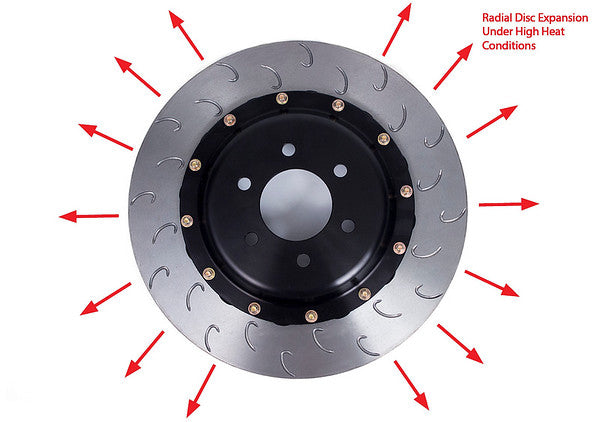 Radial Disc Expansion
Under High Heat
Conditions