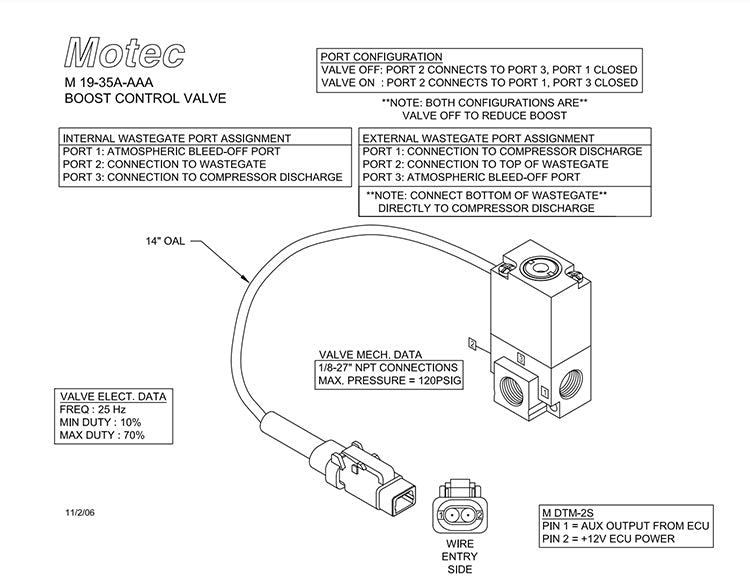 Motec
M 19-35A-AAA
BOOST CONTROL VALVE

PORT CONFIGURATION
VALVE OFF: PORT 2 CONNECTS TO PORT 3, PORT 1 CLOSED
VALVE ON : PORT 2 CONNECTS TO PORT 1, PORT 3 CLOSED

**NOTE: BOTH CONFIGURATIONS ARE**
VALVE OFF TO REDUCE BOOST

INTERNAL WASTEGATE PORT ASSIGNMENT
PORT 1: ATMOSPHERIC BLEED-OFF PORT
PORT 2: CONNECTION TO WASTEGATE
PORT 3: CONNECTION TO COMPRESSOR DISCHARGE

EXTERNAL WASTEGATE PORT ASSIGNMENT
PORT 1: CONNECTION TO COMPRESSOR DISCHARGE
PORT 2: CONNECTION TO TOP OF WASTEGATE
PORT 3: ATMOSPHERIC BLEED-OFF PORT
**NOTE: CONNECT BOTTOM OF WASTEGATE**
DIRECTLY TO COMPRESSOR DISCHARGE

14" OAL

2
3
1

VALVE MECH. DATA
1/8-27" NPT CONNECTIONS
MAX. PRESSURE = 120PSIG

VALVE ELECT. DATA
FREQ : 25 Hz
MIN DUTY : 10%
MAX DUTY : 70%

11/2/06

1 2

WIRE
ENTRY
SIDE

M DTM-2S
PIN 1 = AUX OUTPUT FROM ECU
PIN 2 = +12V ECU POWER